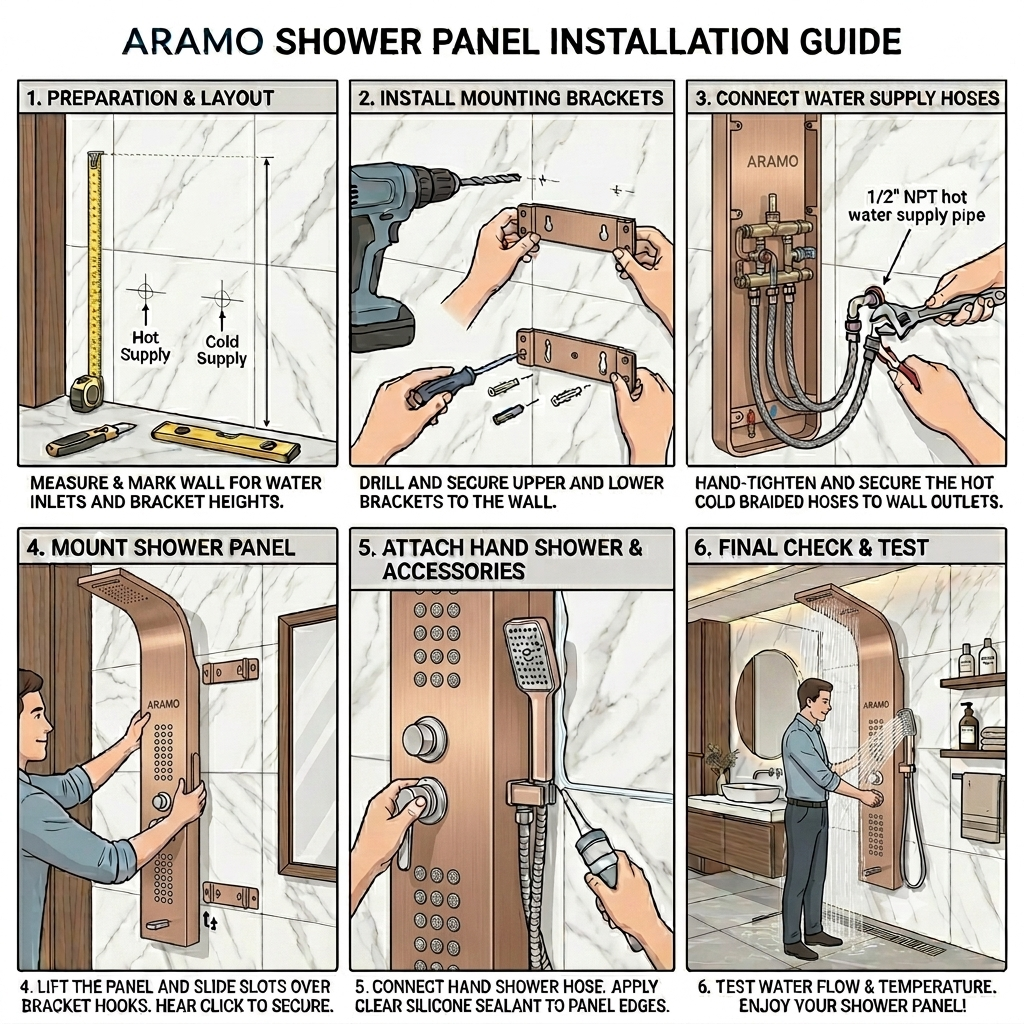 ARAMO SHOWER PANEL INSTALLATION GUIDE

1. PREPARATION & LAYOUT

Hot Supply

Cold Supply

MEASURE & MARK WALL FOR WATER INLETS AND BRACKET HEIGHTS.

2. INSTALL MOUNTING BRACKETS

DRILL AND SECURE UPPER AND LOWER BRACKETS TO THE WALL.

3. CONNECT WATER SUPPLY HOSES

ARAMO

1/2" NPT hot water supply pipe

HAND-TIGHTEN AND SECURE THE HOT COLD BRAIDED HOSES TO WALL OUTLETS.

4. MOUNT SHOWER PANEL

ARAMO

4. LIFT THE PANEL AND SLIDE SLOTS OVER BRACKET HOOKS. HEAR CLICK TO SECURE.

5. ATTACH HAND SHOWER & ACCESSORIES

5. CONNECT HAND SHOWER HOSE. APPLY CLEAR SILICONE SEALANT TO PANEL EDGES.

6. FINAL CHECK & TEST

ARAMO

6. TEST WATER FLOW & TEMPERATURE. ENJOY YOUR SHOWER PANEL!