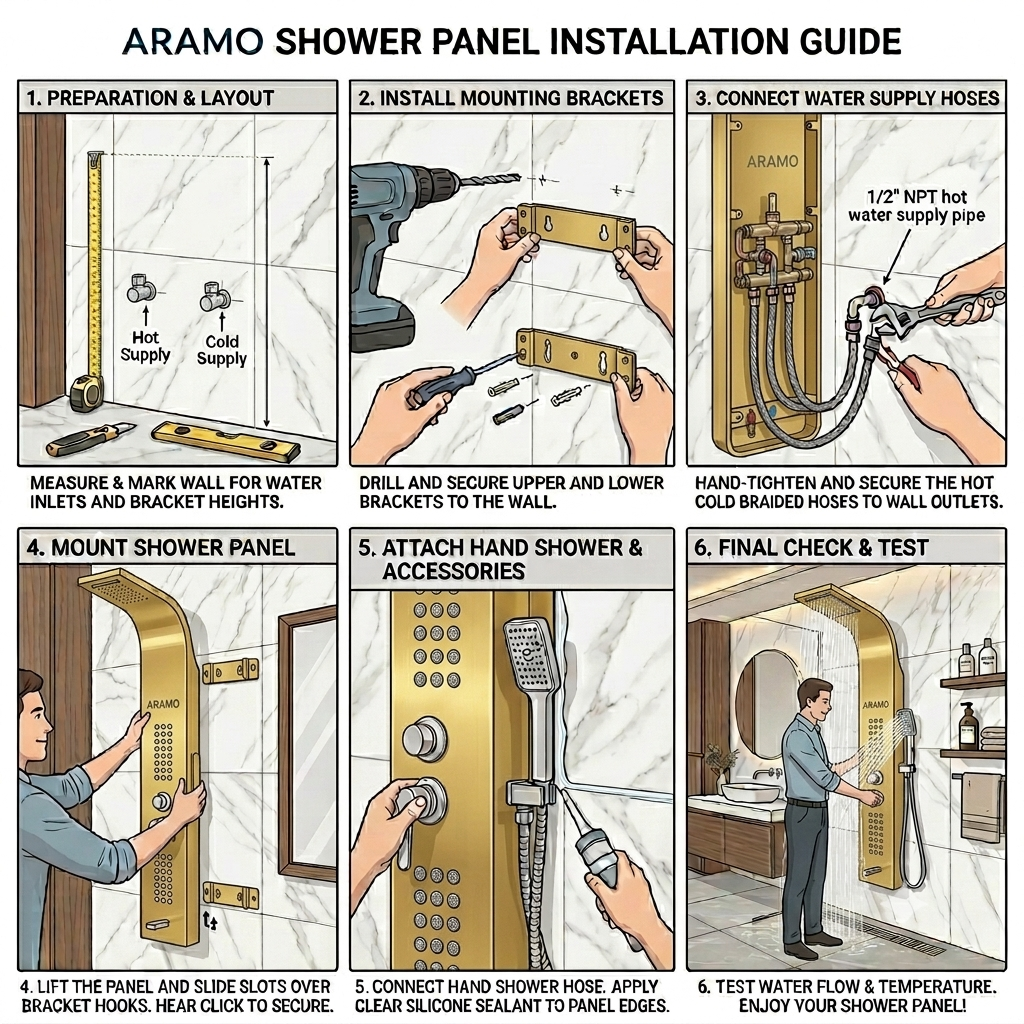 ARAMO SHOWER PANEL INSTALLATION GUIDE

1. PREPARATION & LAYOUT

Hot Supply

Cold Supply

MEASURE & MARK WALL FOR WATER INLETS AND BRACKET HEIGHTS.

2. INSTALL MOUNTING BRACKETS

DRILL AND SECURE UPPER AND LOWER BRACKETS TO THE WALL.

3. CONNECT WATER SUPPLY HOSES

ARAMO

1/2" NPT hot water supply pipe

HAND-TIGHTEN AND SECURE THE HOT COLD BRAIDED HOSES TO WALL OUTLETS.

4. MOUNT SHOWER PANEL

ARAMO

4. LIFT THE PANEL AND SLIDE SLOTS OVER BRACKET HOOKS. HEAR CLICK TO SECURE.

5. ATTACH HAND SHOWER & ACCESSORIES

5. CONNECT HAND SHOWER HOSE. APPLY CLEAR SILICONE SEALANT TO PANEL EDGES.

6. FINAL CHECK & TEST

ARAMO

6. TEST WATER FLOW & TEMPERATURE. ENJOY YOUR SHOWER PANEL!